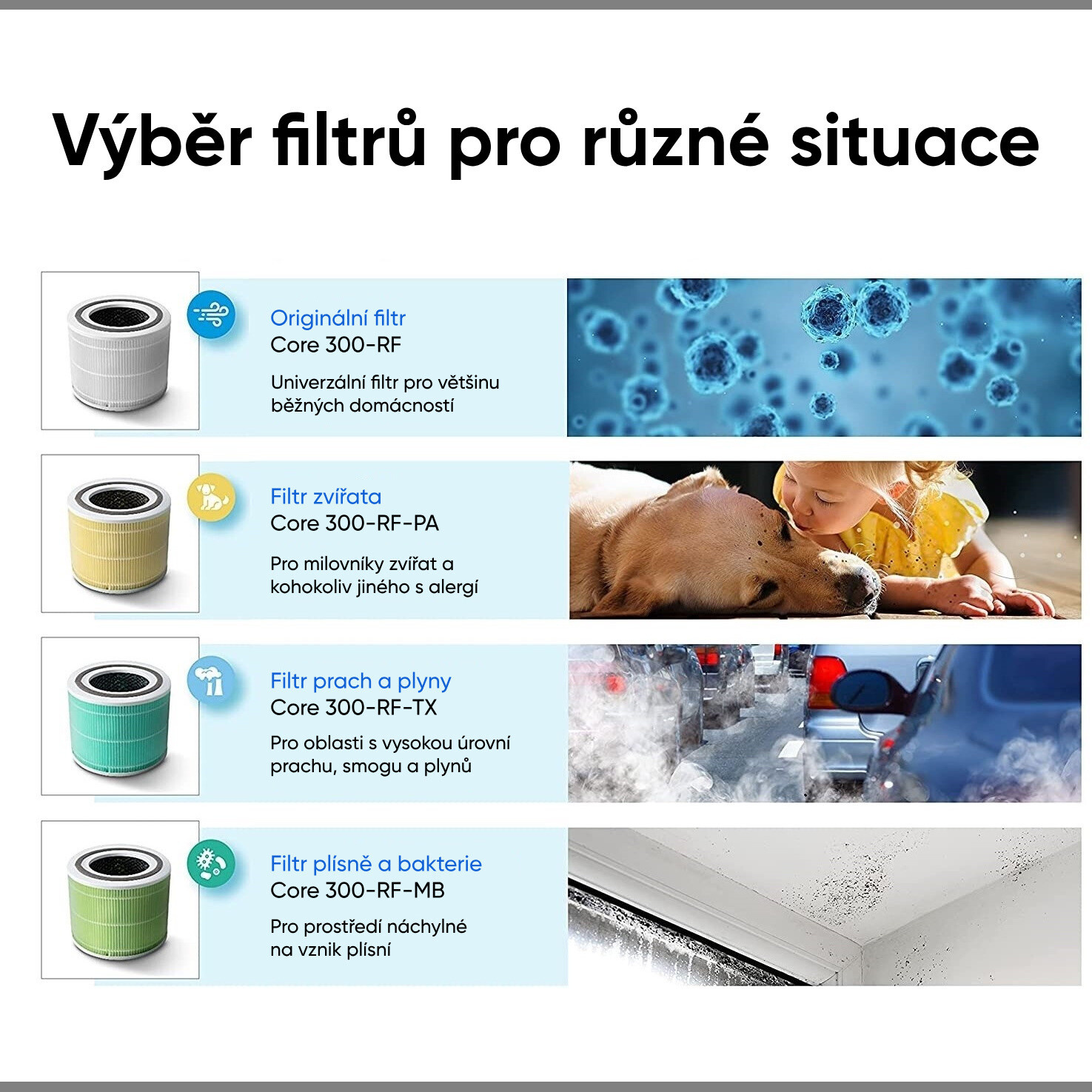 Výběr filtrů pro různé situace

Originální filtr
Core 300-RF
Univerzální filtr pro většinu běžných domácností

Filtr zvířata
Core 300-RF-PA
Pro milovníky zvířat a kohokoliv jiného s alergí

Filtr prach a plyny
Core 300-RF-TX
Pro oblasti s vysokou úrovní prachu, smogu a plynů

Filtr plísně a bakterie
Core 300-RF-MB
Pro prostředí náchylné na vznik plísní